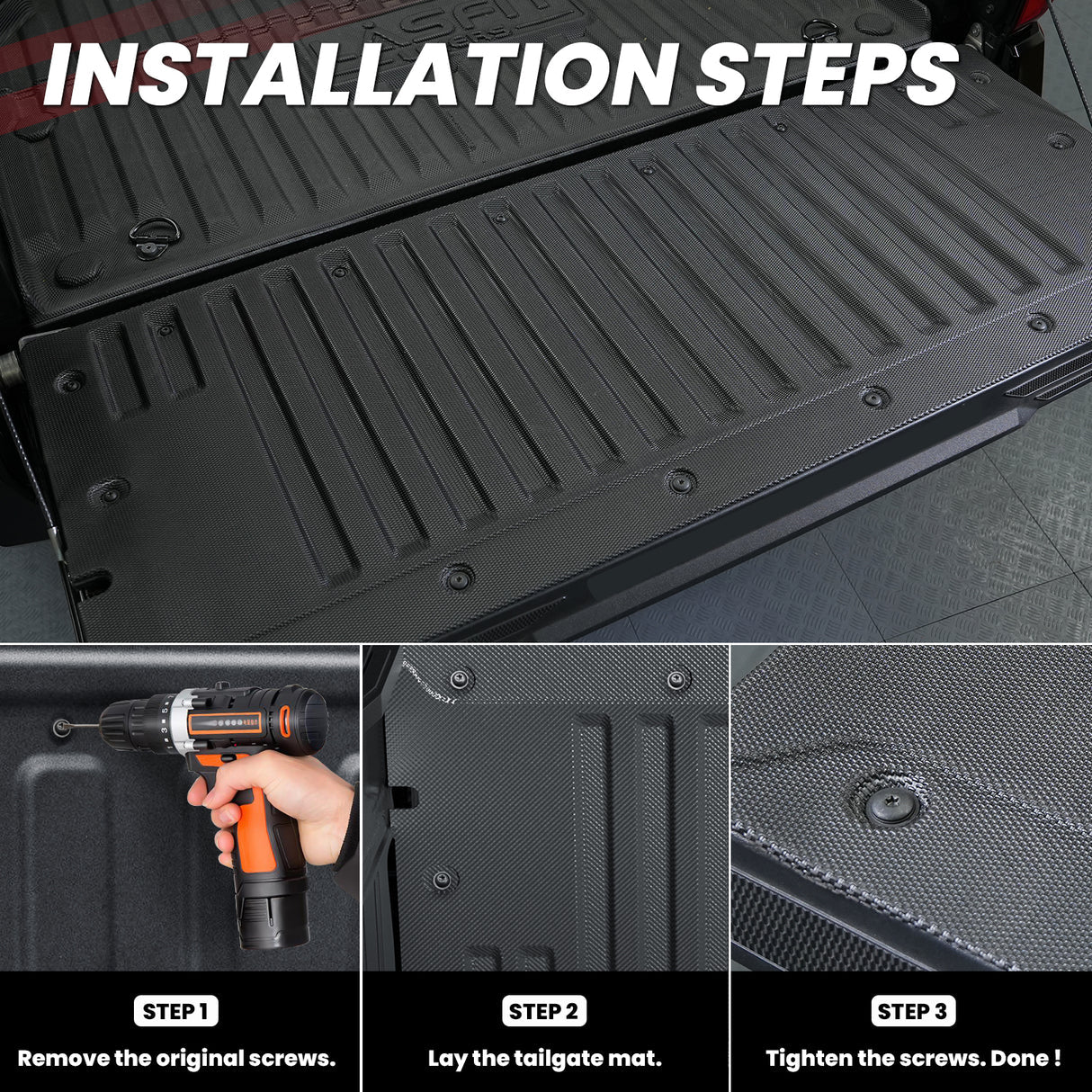 INSTALLATION STEPS

STEP 1

Remove the original screws.

STEP 2

Lay the tailgate mat.

STEP 3

Tighten the screws. Done !